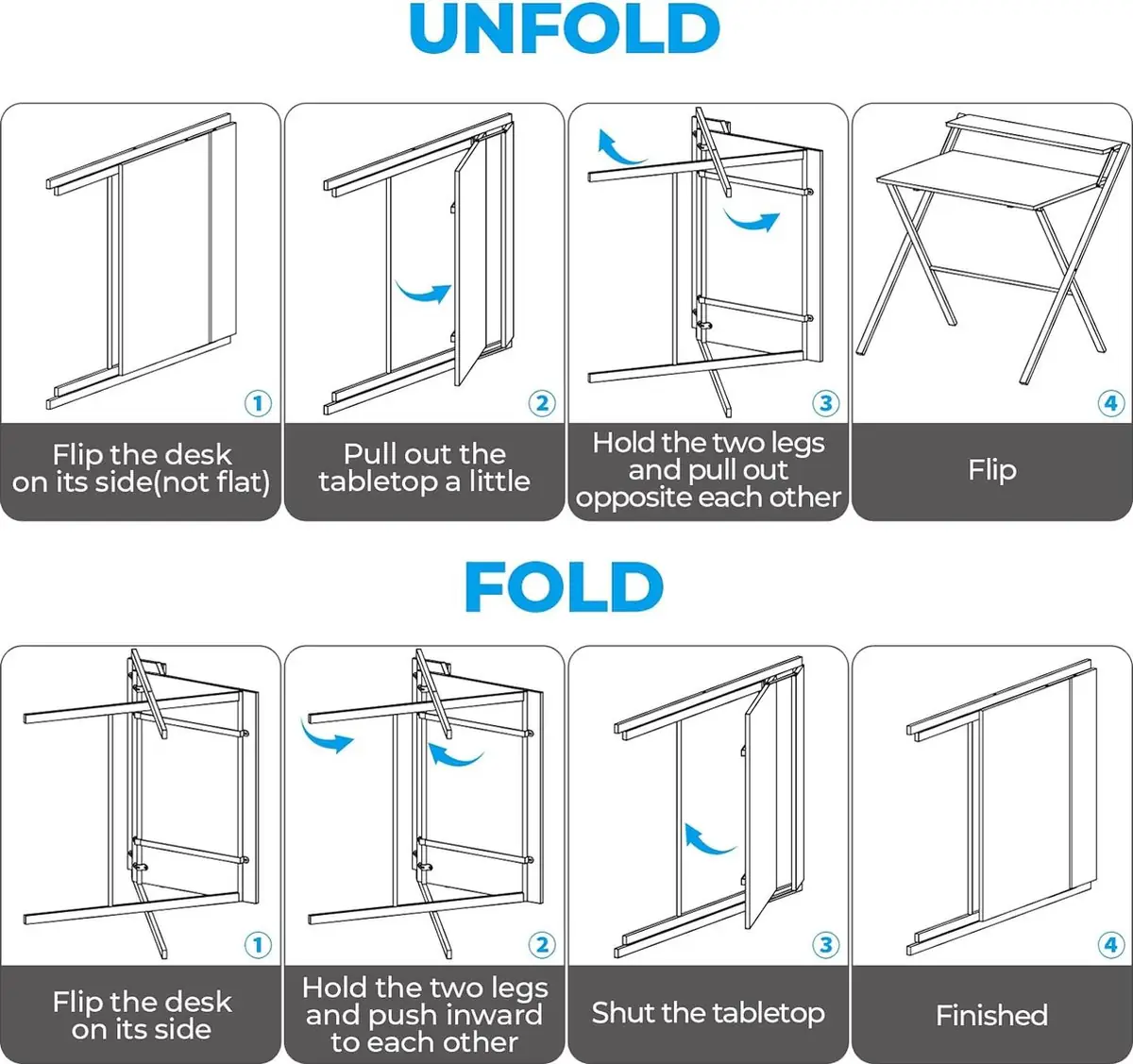 UNFOLD

1
Flip the desk on its side(not flat)

2
Pull out the tabletop a little

3
Hold the two legs and pull out opposite each other

4
Flip

FOLD

1
Flip the desk on its side

2
Hold the two legs and push inward to each other

3
Shut the tabletop

4
Finished